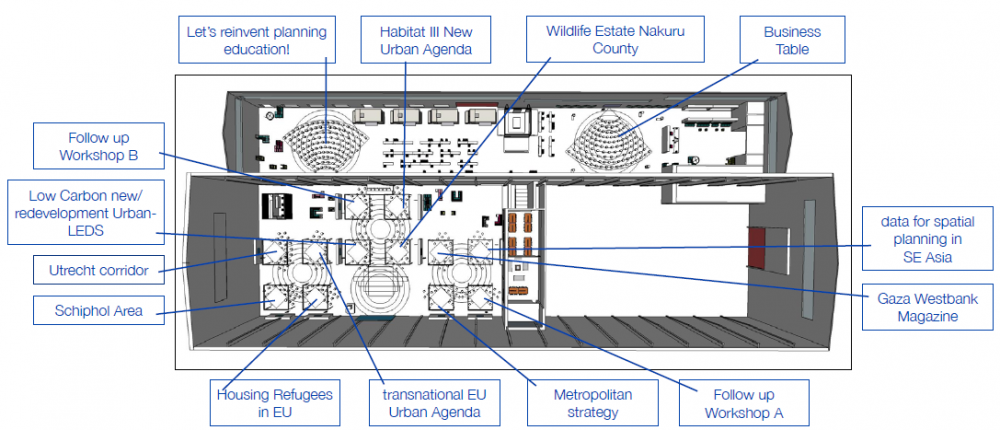 Let's reinvent planning education!

Habitat III New Urban Agenda

Wildlife Estate Nakuru County

Business Table

Follow up Workshop B

Low Carbon new/ redevelopment Urban-LEDS

Utrecht corridor

Schiphol Area

data for spatial planning in SE Asia

Gaza Westbank Magazine

Housing Refugees in EU

transnational EU Urban Agenda

Metropolitan strategy

Follow up Workshop A